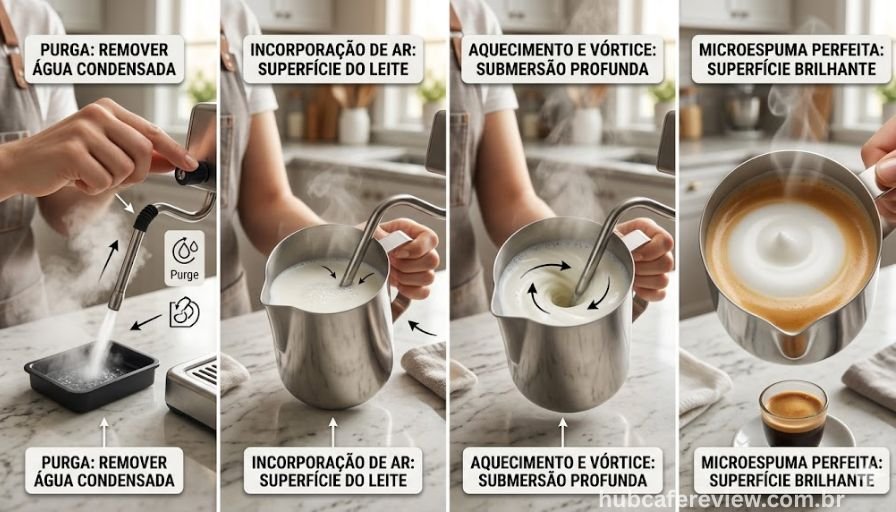 PURGA: REMOVER ÁGUA CONDENSADA

Purge

PURGA: REMOVER ÁGUA CONDENSADA

INCORPORAÇÃO DE AR: SUPERFÍCIE DO LEITE

INCORPORAÇÃO DE AR: SUPERFÍCIE DO LEITE

AQUECIMENTO E VÓRTICE: SUBMERSÃO PROFUNDA

AQUECIMENTO E VÓRTICE: SUBMERSÃO PROFUNDA

MICROESPUMA PERFEITA: SUPERFÍCIE BRILHANTE

MICROESPUMA PERFEITA: SUPERFÍCIE BRILHANTE

hubcafereview.com.br